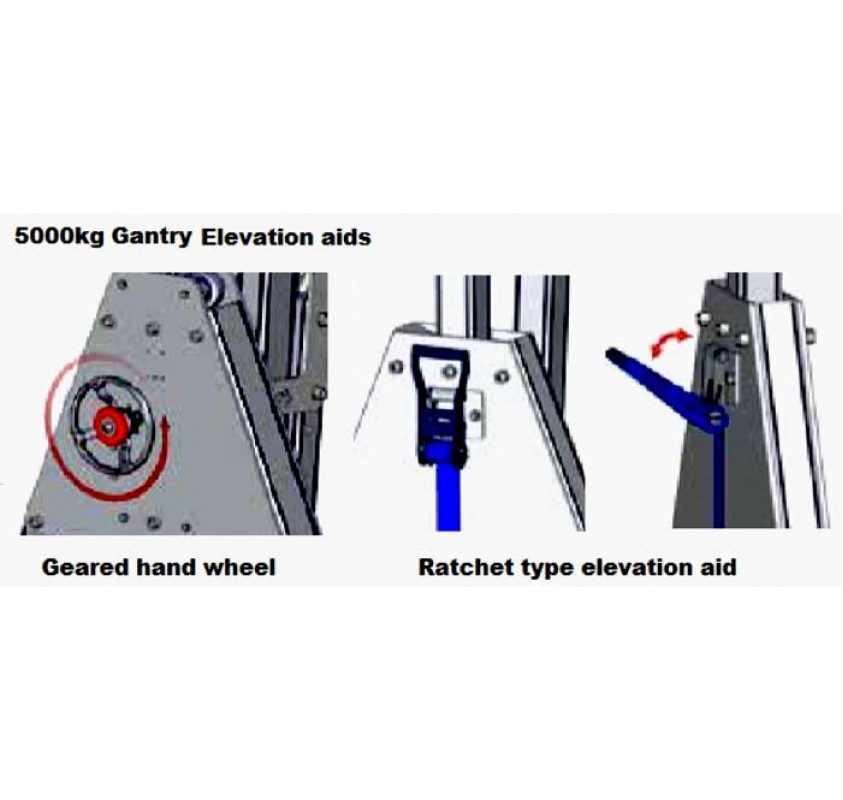 5000kg Gantry Elevation aids

Geared hand wheel

Ratchet type elevation aid