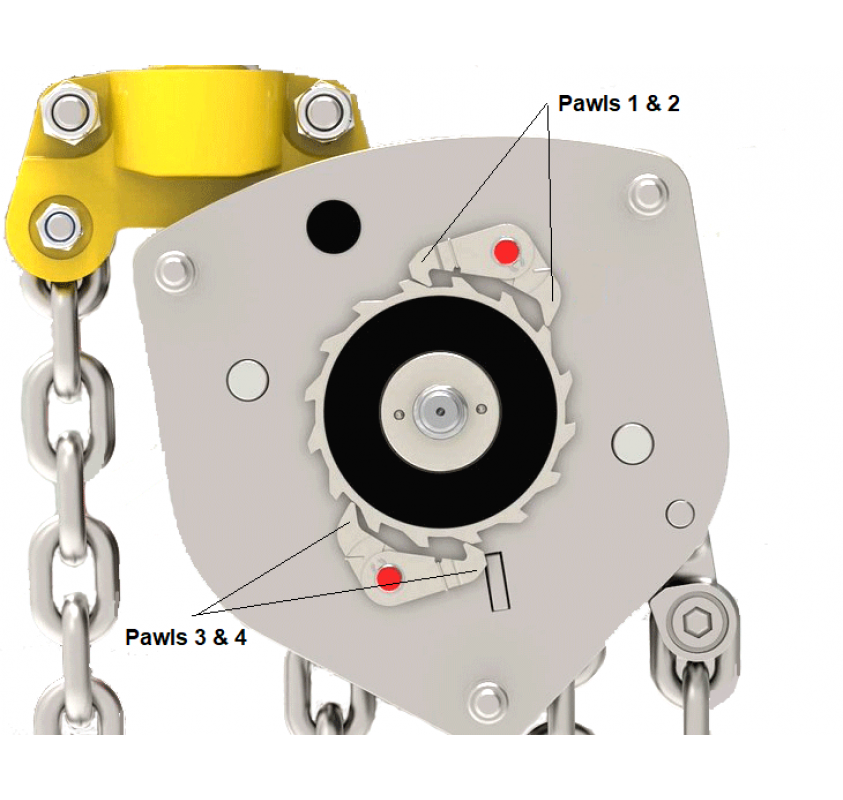 Pawls 1 & 2

Pawls 3 & 4