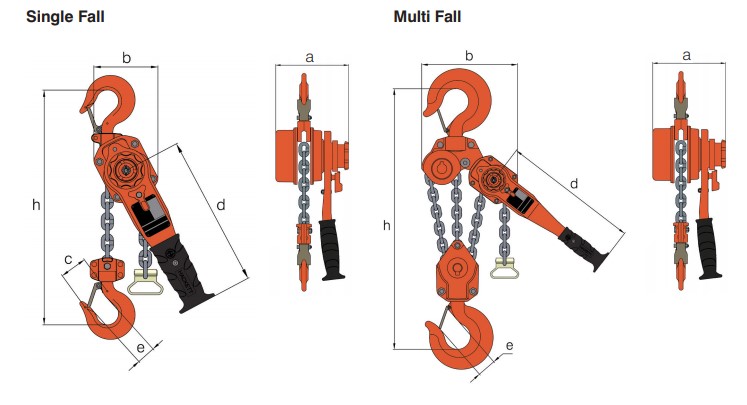 Single Fall

b

a

h

d

c

e

Multi Fall

b

a

h

d

e