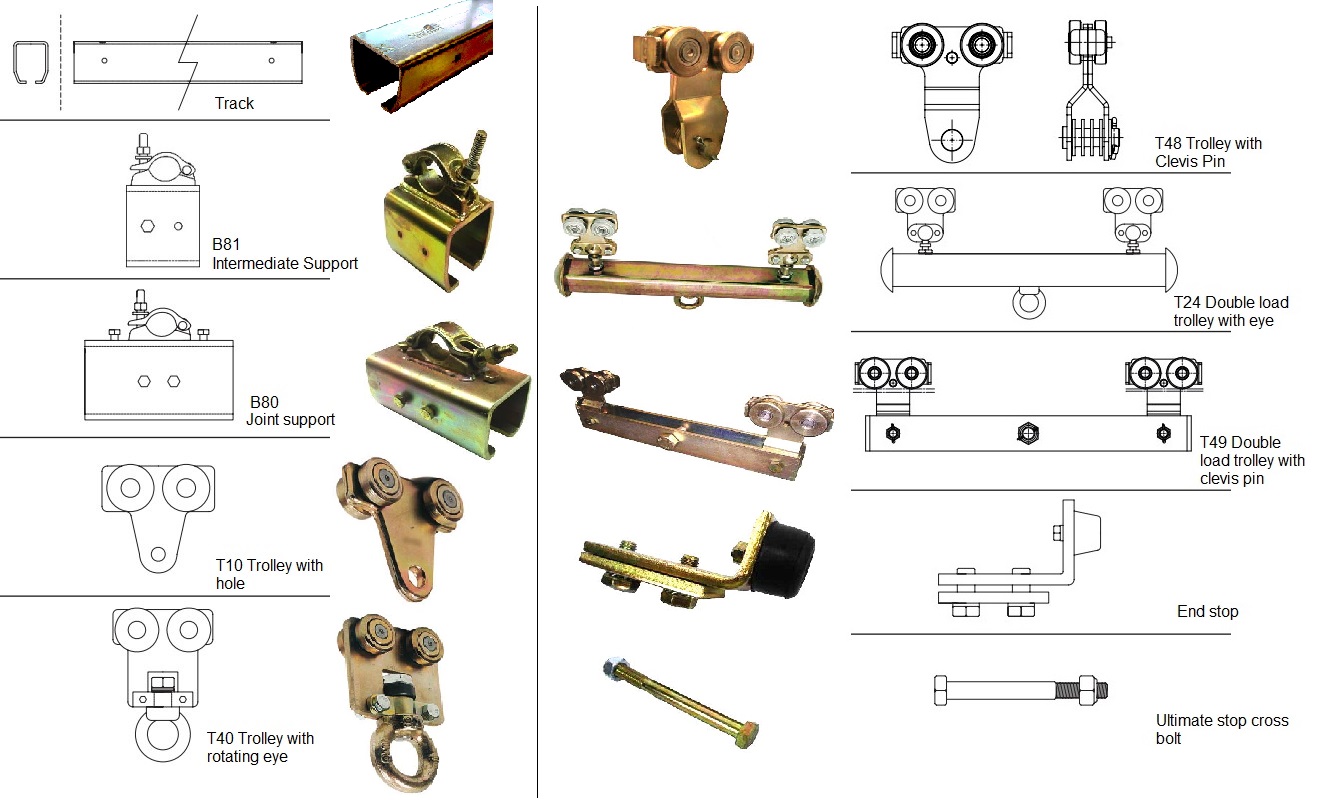 Track

B81
Intermediate Support

B80
Joint support

T10 Trolley with hole

T40 Trolley with rotating eye

T48 Trolley with Clevis Pin

T24 Double load trolley with eye

T49 Double load trolley with clevis pin

End stop

Ultimate stop cross bolt