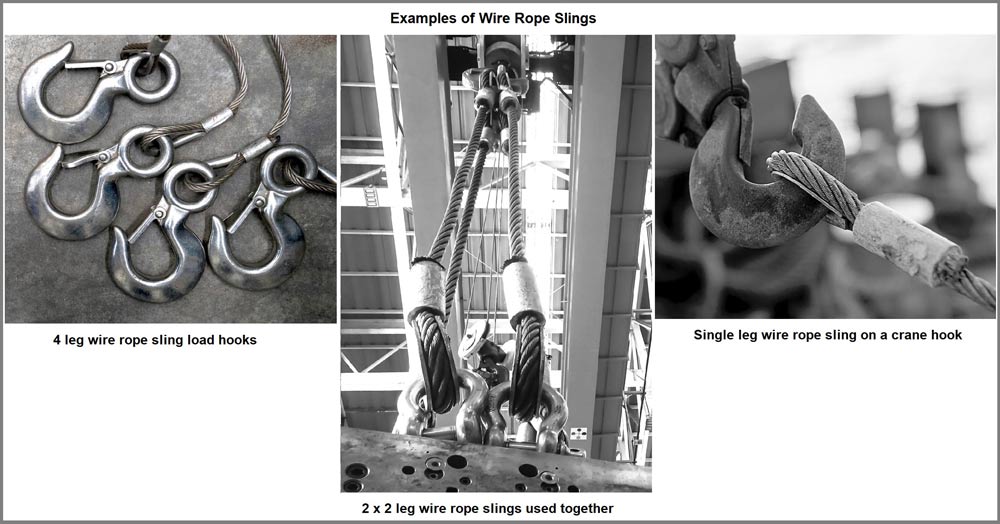 Examples of Wire Rope Slings

4 leg wire rope sling load hooks

2 x 2 leg wire rope slings used together

Single leg wire rope sling on a crane hook